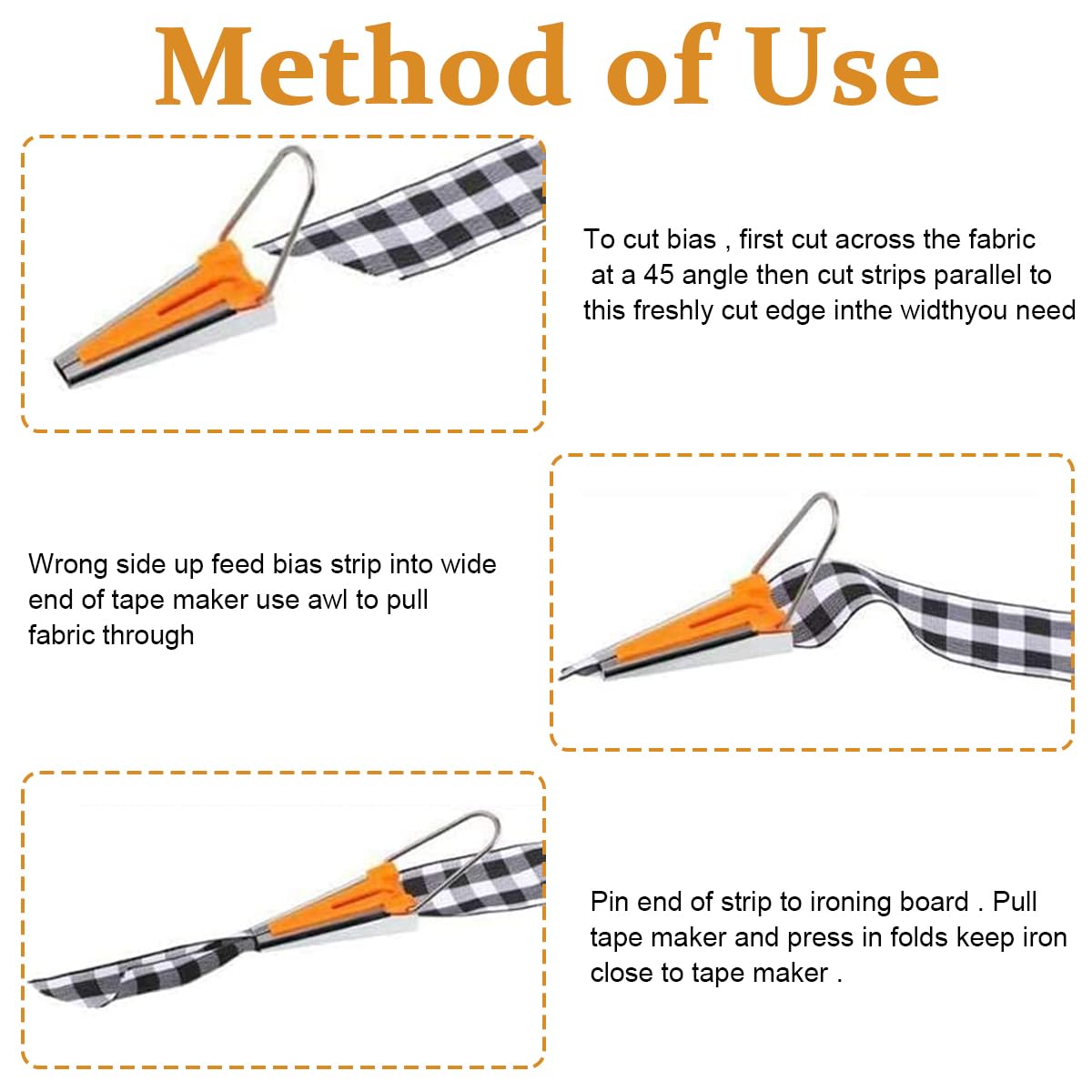 Method of Use

To cut bias , first cut across the fabric at a 45 angle then cut strips parallel to this freshly cut edge inthe widthyou need

Wrong side up feed bias strip into wide end of tape maker use awl to pull fabric through

Pin end of strip to ironing board . Pull tape maker and press in folds keep iron close to tape maker .